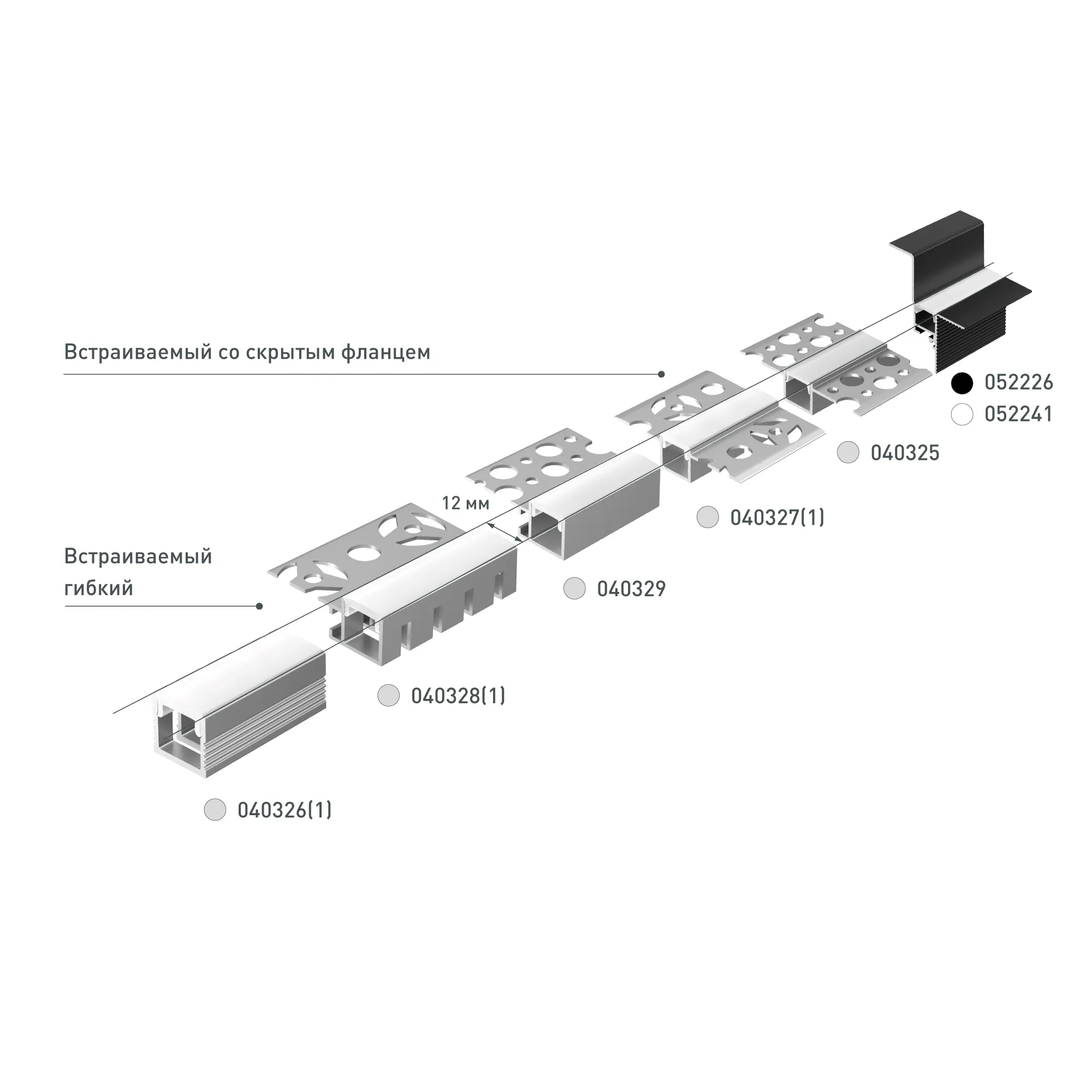 Встраиваемый со скрытым фланцем

052226
052241

040325

12 мм

040327(1)

Встраиваемый гибкий

040329

040328(1)

040326(1)